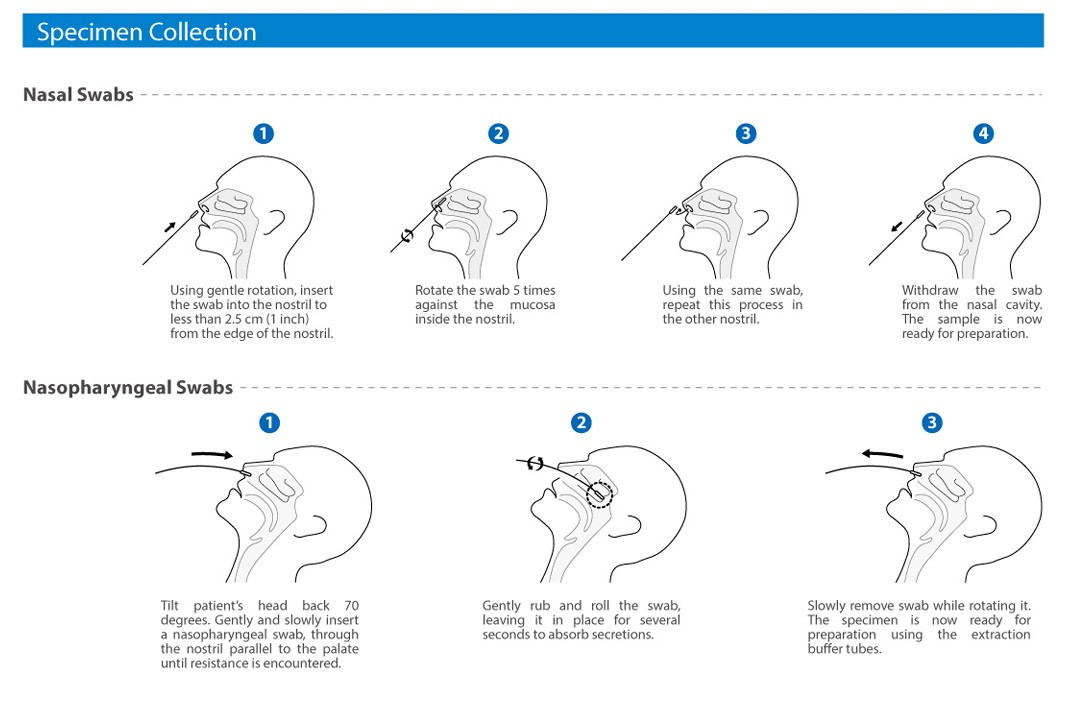 Specimen Collection

Nasal Swabs

1

Using gentle rotation, insert the swab into the nostril to less than 2.5 cm (1 inch) from the edge of the nostril.

2

Rotate the swab 5 times against the mucosa inside the nostril.

3

Using the same swab, repeat this process in the other nostril.

4

Withdraw the swab from the nasal cavity. The sample is now ready for preparation.

Nasopharyngeal Swabs

1

Tilt patient's head back 70 degrees. Gently and slowly insert a nasopharyngeal swab, through the nostril parallel to the palate until resistance is encountered.

2

Gently rub and roll the swab, leaving it in place for several seconds to absorb secretions.

3

Slowly remove swab while rotating it. The specimen is now ready for preparation using the extraction buffer tubes.